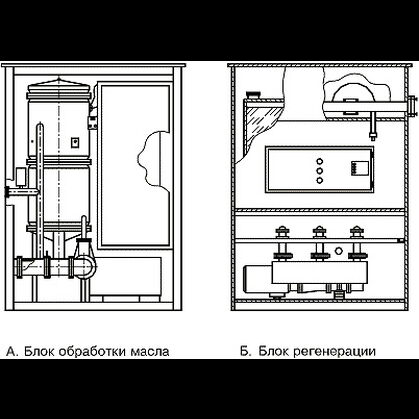 А. Блок обработки масла

Б. Блок регенерации