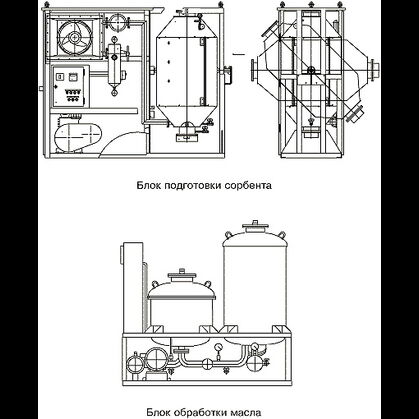 Блок подготовки сорбента

Блок обработки масла